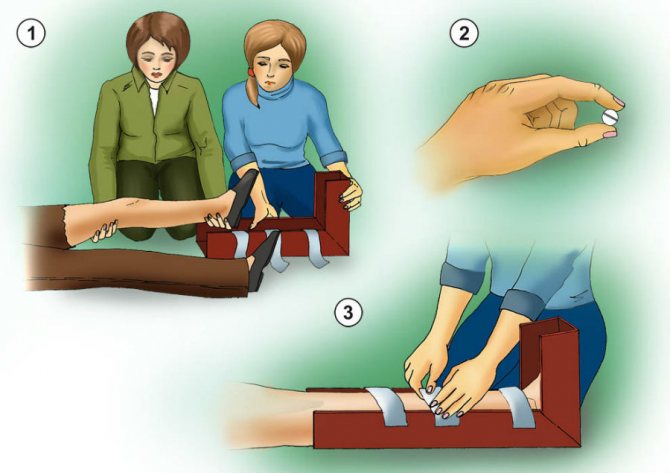 1
2
3