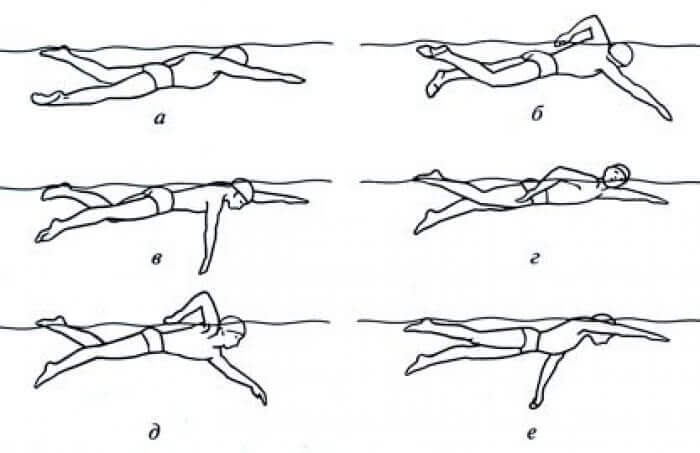 а

б

в

г

д

е